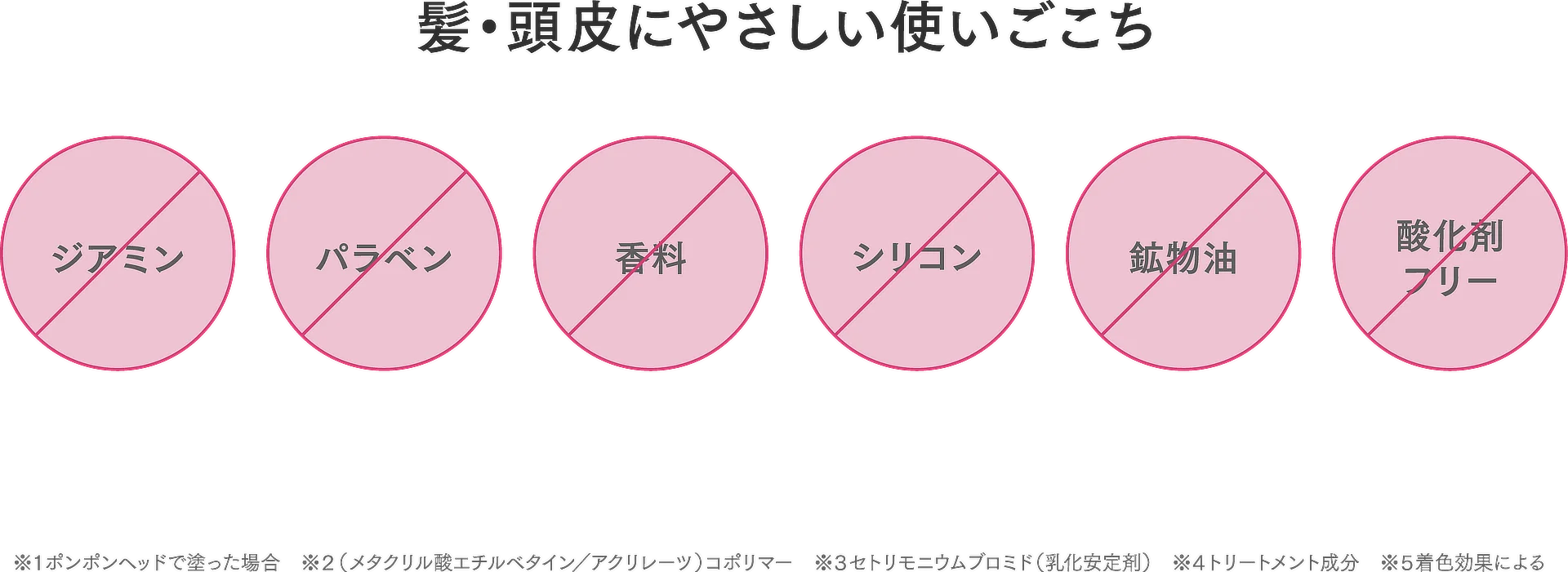 髪・頭皮にやさしい使いごこち

ジアミン

パラベン

香料

シリコン

鉱物油

酸化剤
フリー

※1ポンポンヘッドで塗った場合 ※2（メタクリル酸エチルベタイン／アクリレーツ）コポリマー ※3セトリモニウムブロミド（乳化安定剤） ※4トリートメント成分 ※5着色効果による