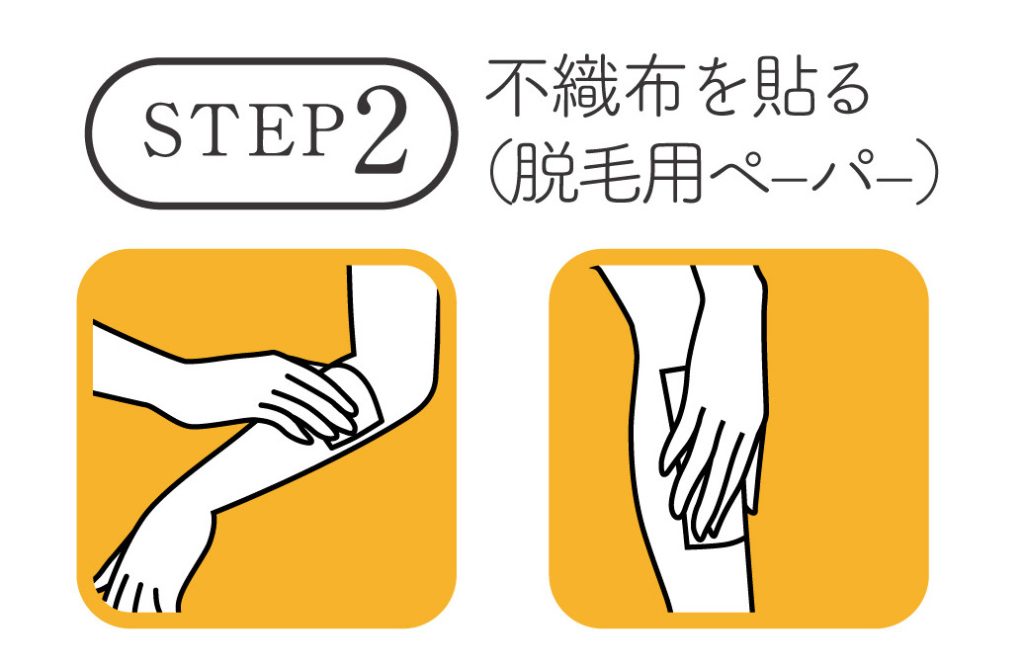 STEP2

不織布を貼る
(脱毛用ペーパー)